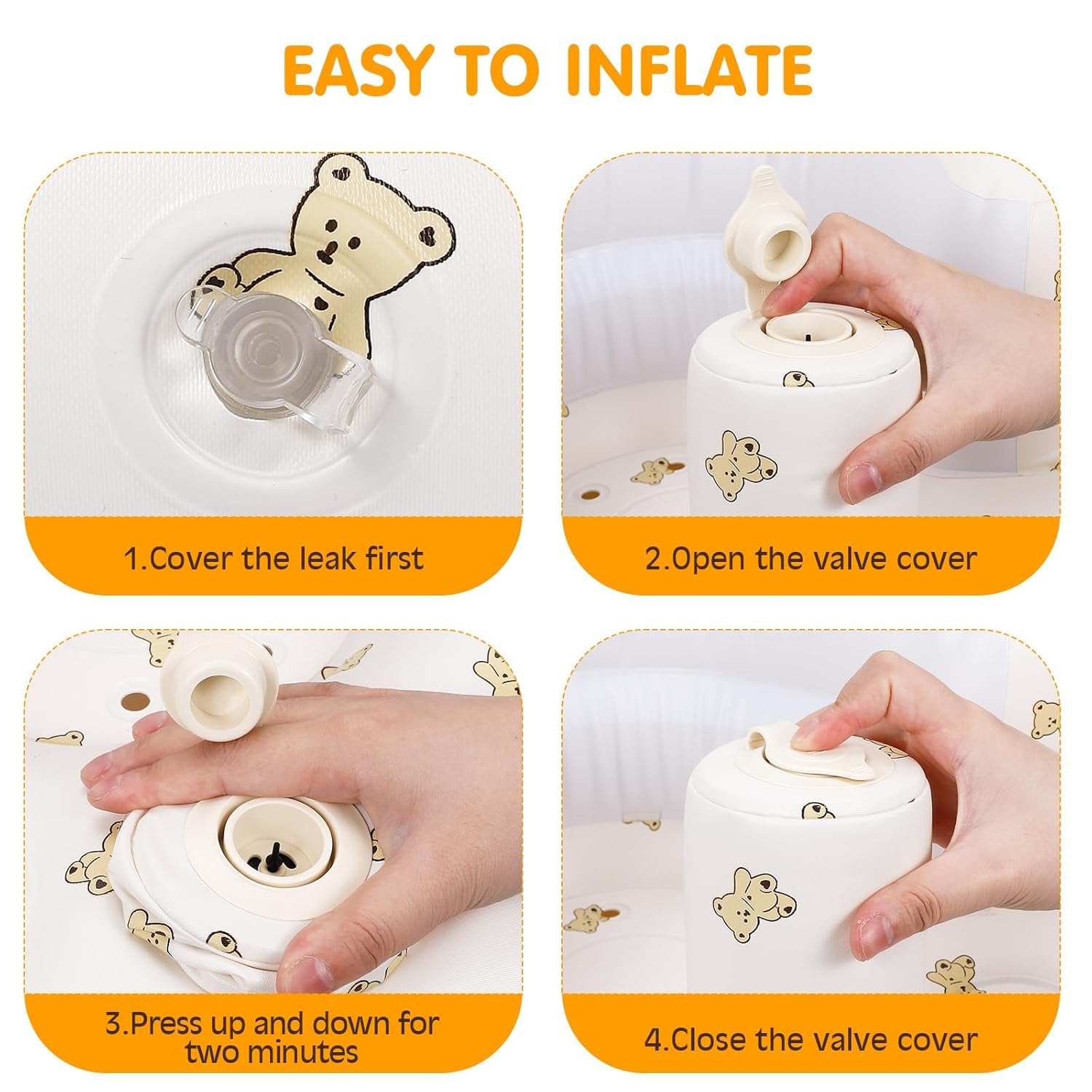 EASY TO INFLATE

1.Cover the leak first

2.Open the valve cover

3.Press up and down for two minutes

4.Close the valve cover